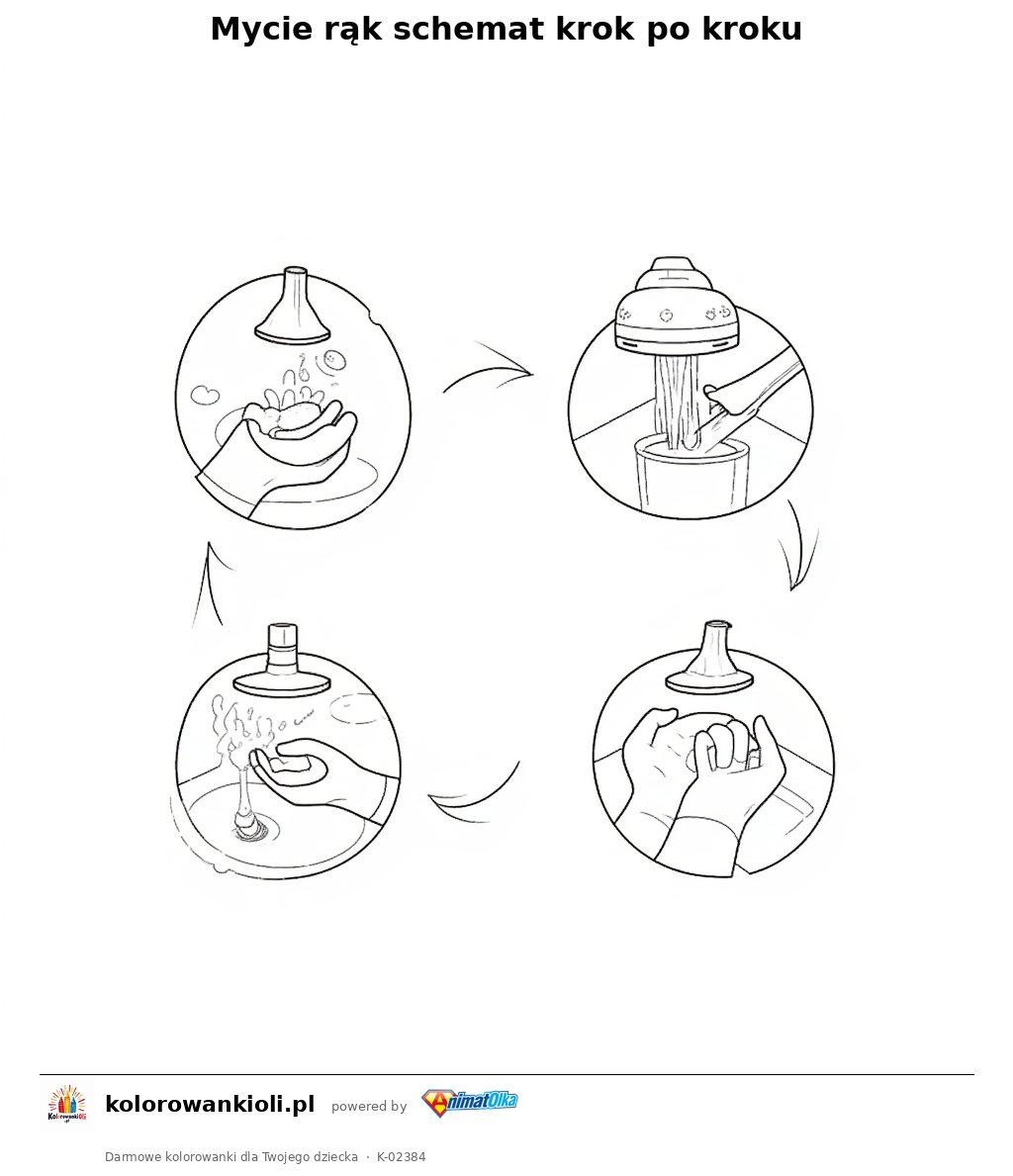 Mycie rąk schemat krok po kroku

KolorowankiOli

kolorowankioli.pl powered by AnimatOlka

Darmowe kolorowanki dla Twojego dziecka · K-02384